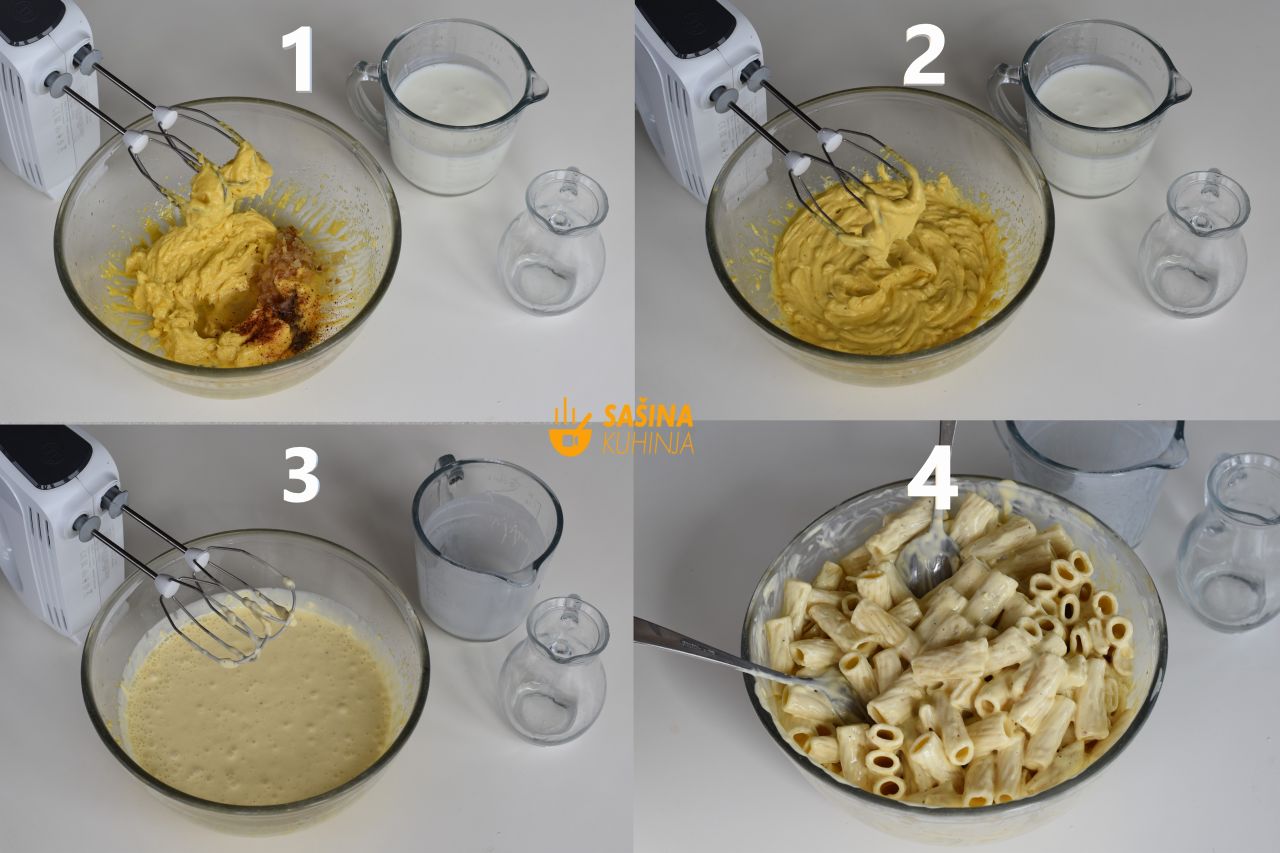 1
2
SAŠINA KUHINJA
3
4