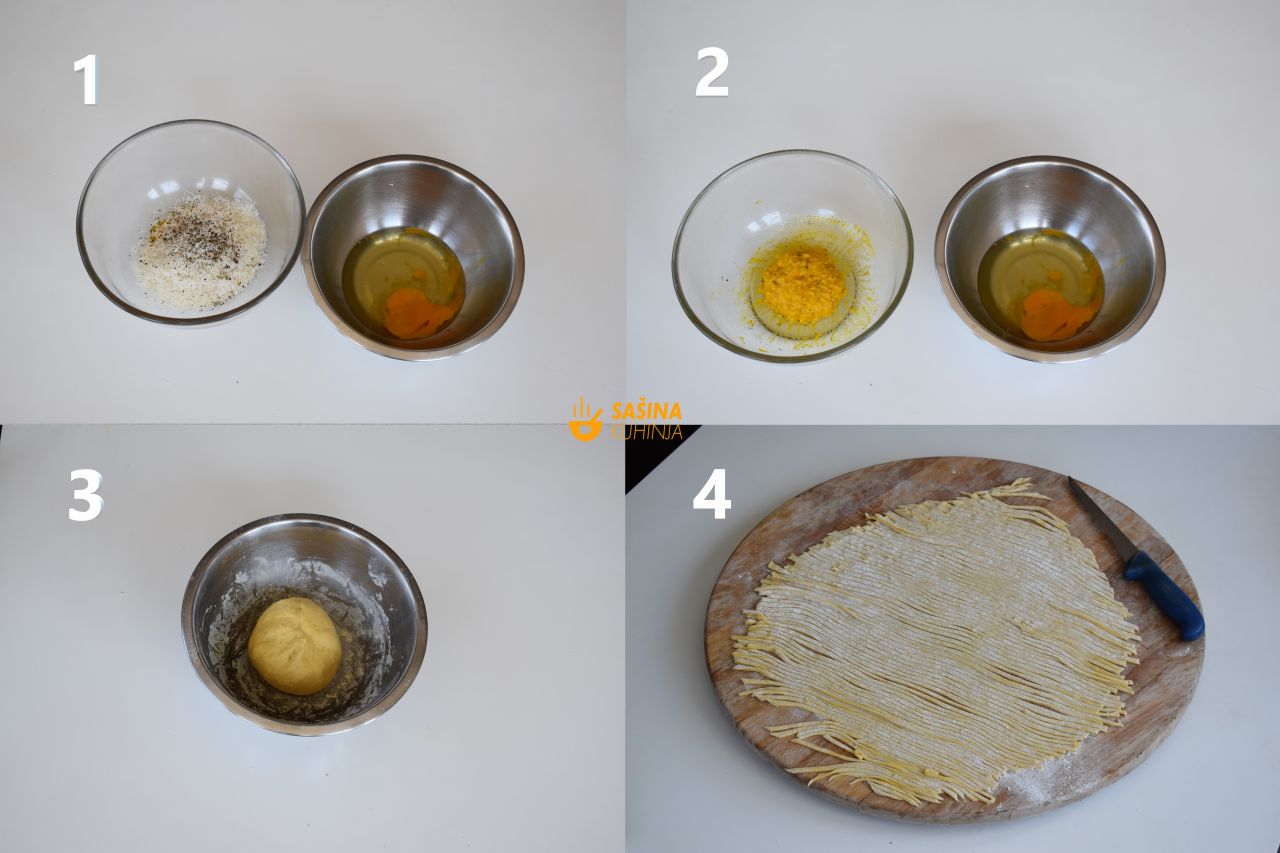 1

2

SAŠINA
KUHINJA

3

4